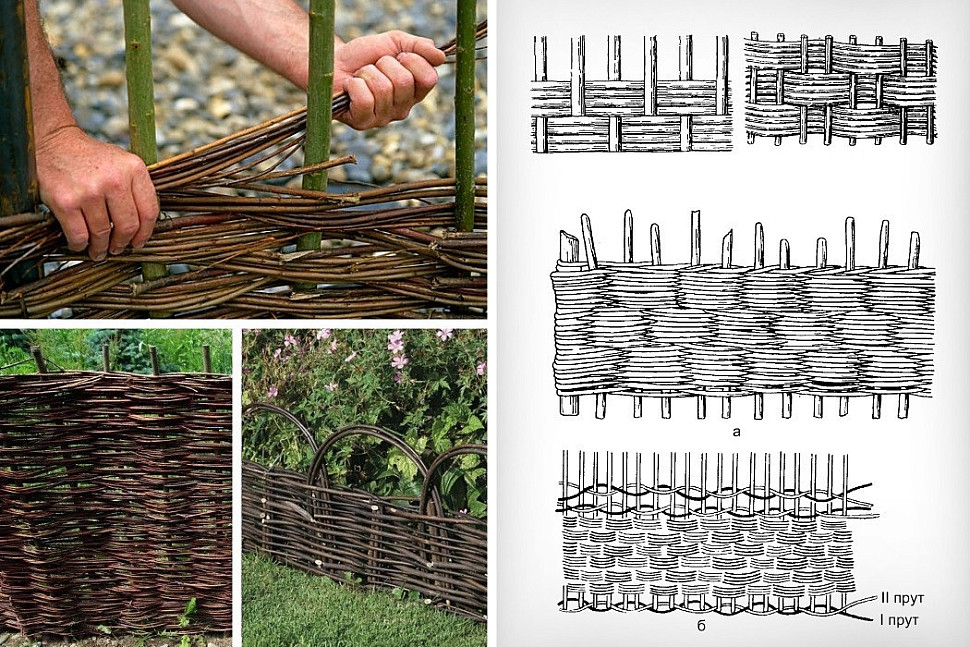 а

II прут
I прут
б